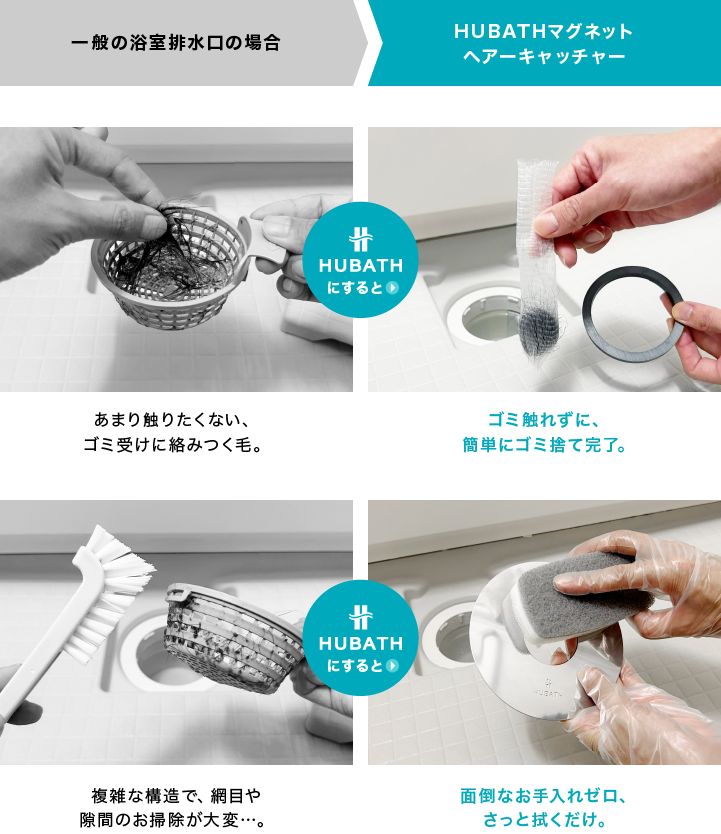 一般の浴室排水口の場合

HUBATHマグネット
ヘアーキャッチャー

HUBATH
にすると

あまり触りたくない、
ゴミ受けに絡みつく毛。

ゴミ触れずに、
簡単にゴミ捨て完了。

HUBATH
にすると

HUBATH

複雑な構造で、網目や
隙間のお掃除が大変…。

面倒なお手入れゼロ、
さっと拭くだけ。